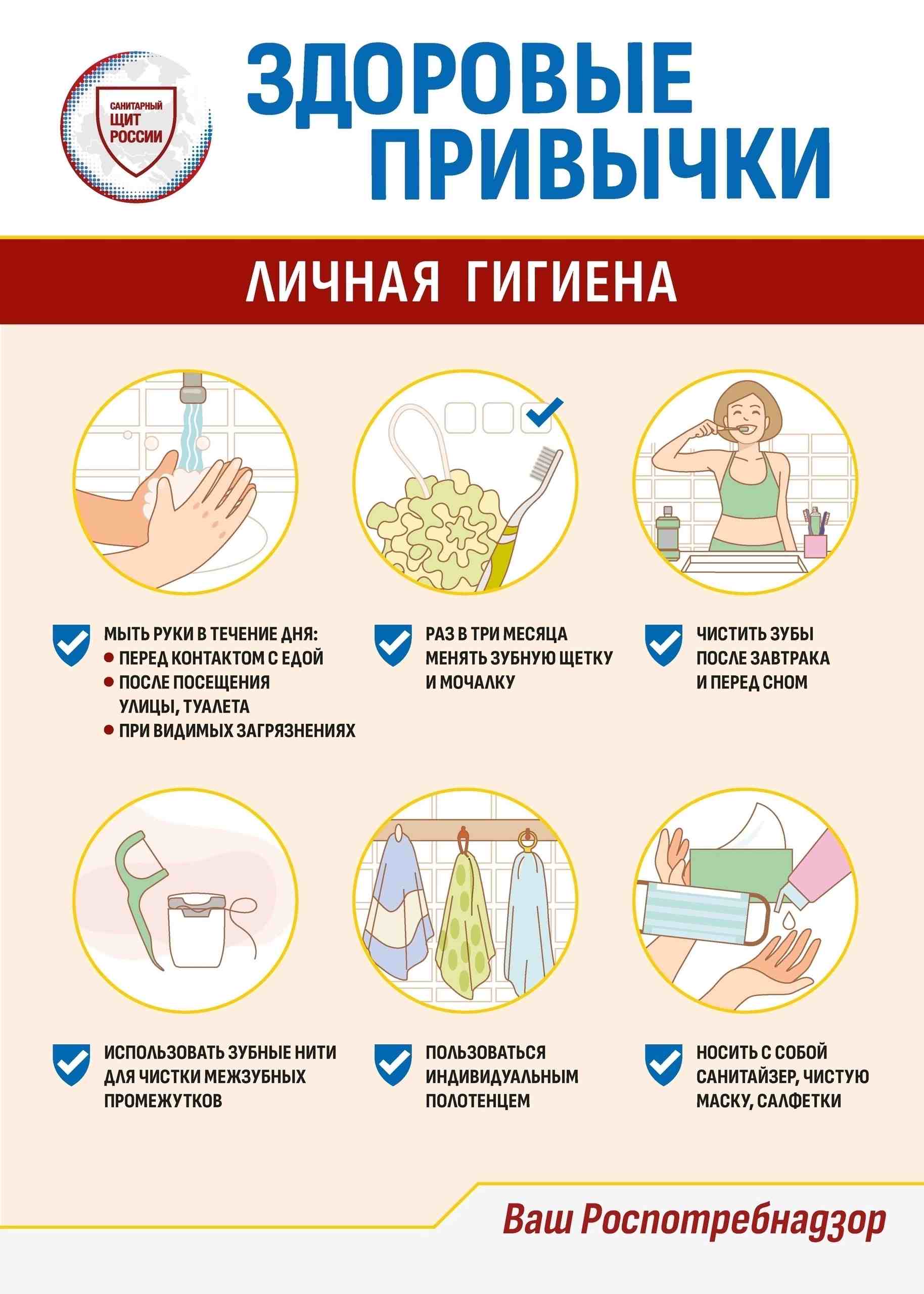 САНИТАРНЫЙ ЩИТ РОССИИ

ЗДОРОВЫЕ ПРИВЫЧКИ

ЛИЧНАЯ ГИГИЕНА

МЫТЬ РУКИ В ТЕЧЕНИЕ ДНЯ:
• ПЕРЕД КОНТАКТОМ С ЕДОЙ
• ПОСЛЕ ПОСЕЩЕНИЯ УЛИЦЫ, ТУАЛЕТА
• ПРИ ВИДИМЫХ ЗАГРЯЗНЕНИЯХ

РАЗ В ТРИ МЕСЯЦА МЕНЯТЬ ЗУБНУЮ ЩЕТКУ И МОЧАЛКУ

ЧИСТИТЬ ЗУБЫ ПОСЛЕ ЗАВТРАКА И ПЕРЕД СНОМ

ИСПОЛЬЗОВАТЬ ЗУБНЫЕ НИТИ ДЛЯ ЧИСТКИ МЕЖЗУБНЫХ ПРОМЕЖУТКОВ

ПОЛЬЗОВАТЬСЯ ИНДИВИДУАЛЬНЫМ ПОЛОТЕНЦЕМ

НОСИТЬ С СОБОЙ САНИТАЙЗЕР, ЧИСТУЮ МАСКУ, САЛФЕТКИ

Ваш Роспотребнадзор